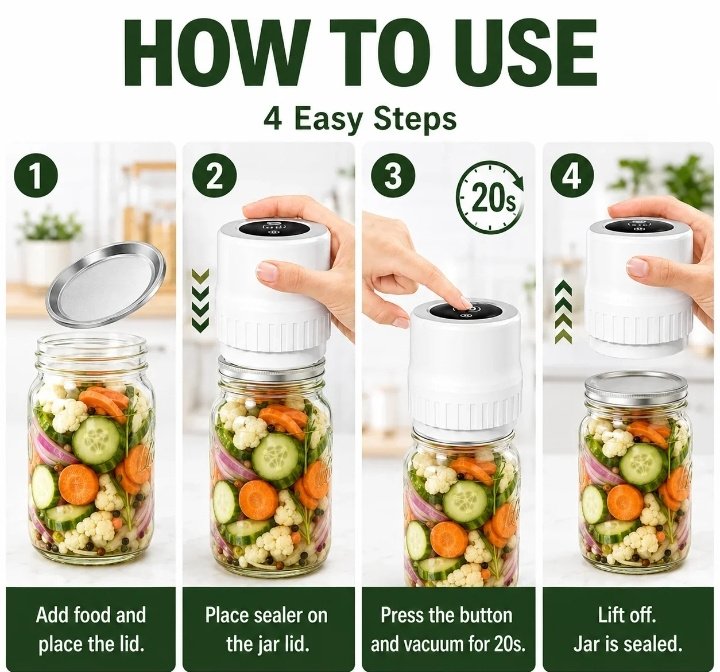 HOW TO USE

4 Easy Steps

1

Add food and place the lid.

2

Place sealer on the jar lid.

3

20s

Press the button and vacuum for 20s.

4

Lift off. Jar is sealed.