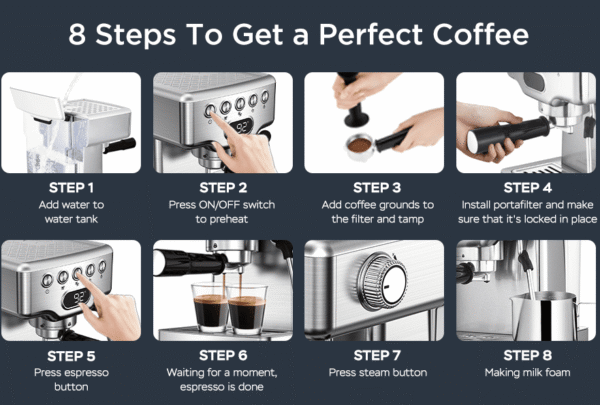 8 Steps To Get a Perfect Coffee

92

STEP 1
Add water to water tank

STEP 2
Press ON/OFF switch to preheat

STEP 3
Add coffee grounds to the filter and tamp

STEP 4
Install portafilter and make sure that it's locked in place

92

STEP 5
Press espresso button

STEP 6
Waiting for a moment, espresso is done

STEP 7
Press steam button

STEP 8
Making milk foam