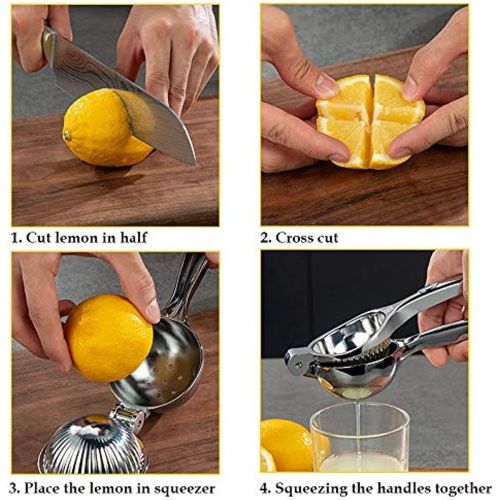 1. Cut lemon in half

2. Cross cut

3. Place the lemon in squeezer

4. Squeezing the handles together